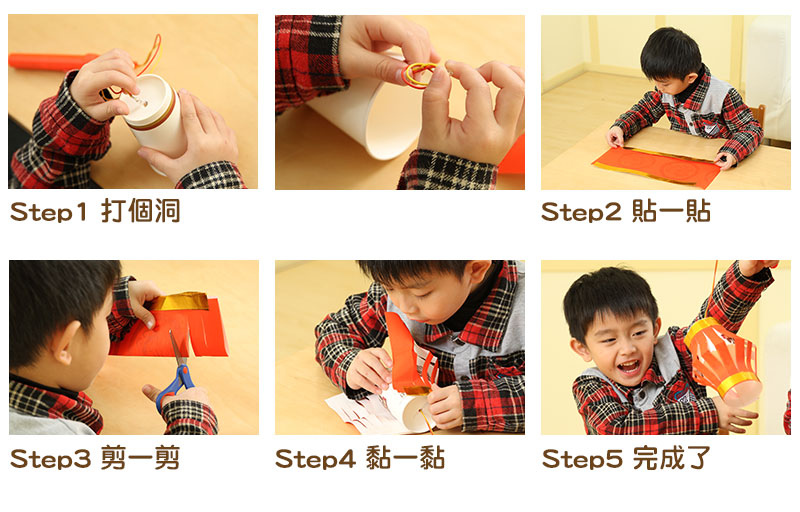 Step1 打個洞

Step2 貼一貼

Step3 剪一剪

Step4 黏一黏

Step5 完成了